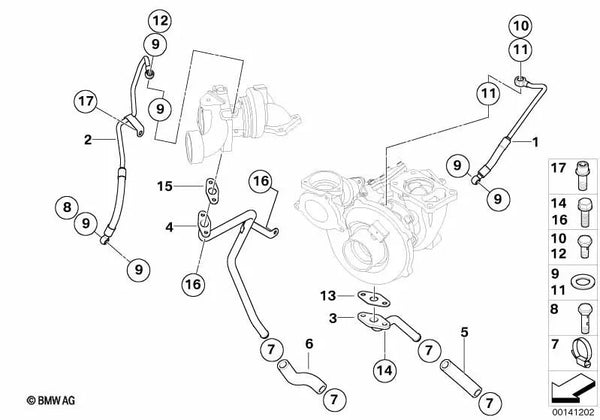 12
9
9
17
2
8
9
9
15
4
16
16
7
6
7
10
11
11
1
9
9
13
3
14
7
5
7

17
14
16
10
12
9
11
8
7

© BMW AG
00141202