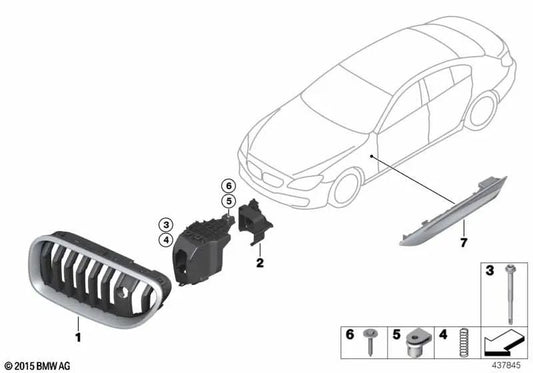 6
5
3
4
2
7
1
3
6
5
4
© 2015 BMW AG
437845