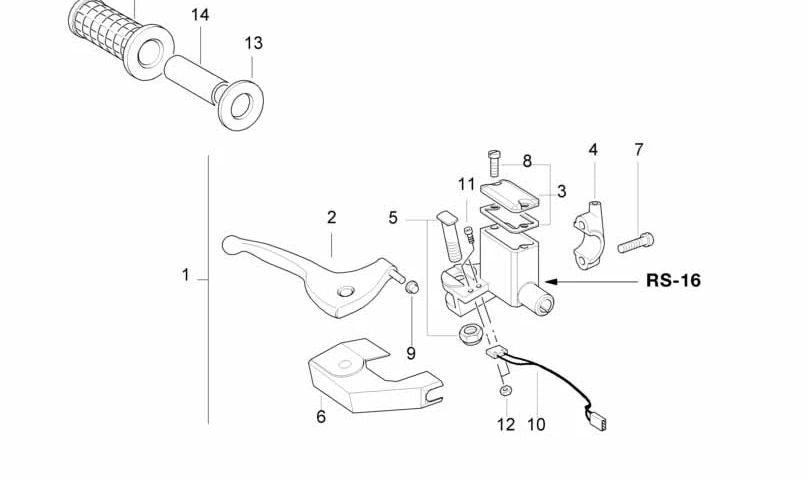 14
13
8
4
7
11
3
2
5
1
RS-16
9
6
12
10