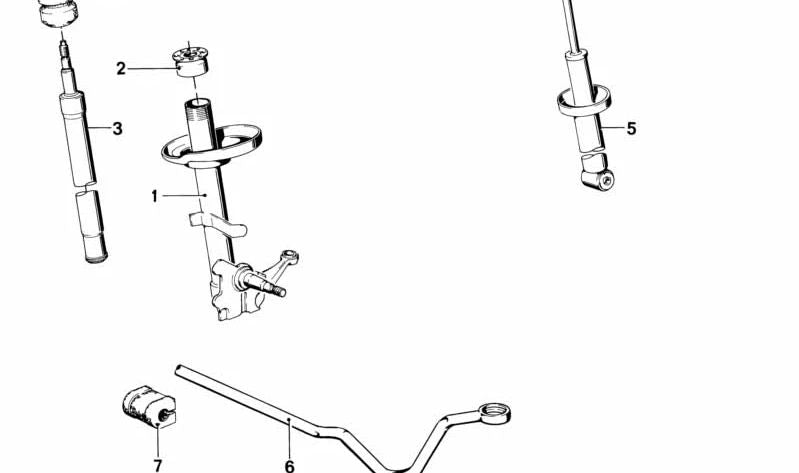 2
3
1
5
7
6