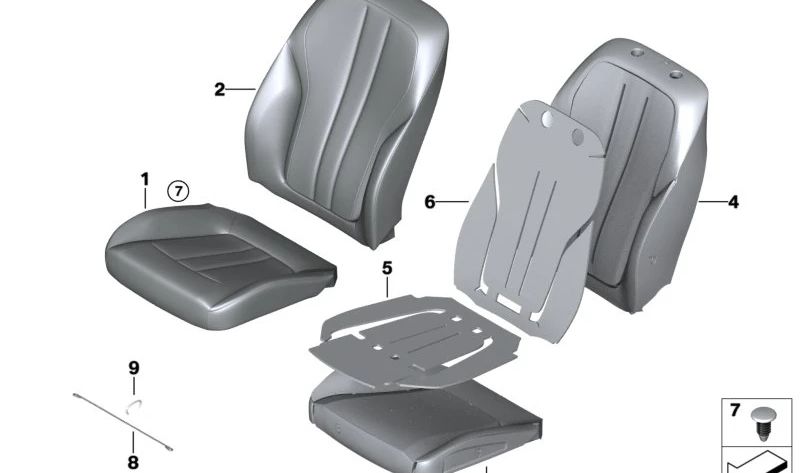 2
1
7
6
4
5
9
8
7