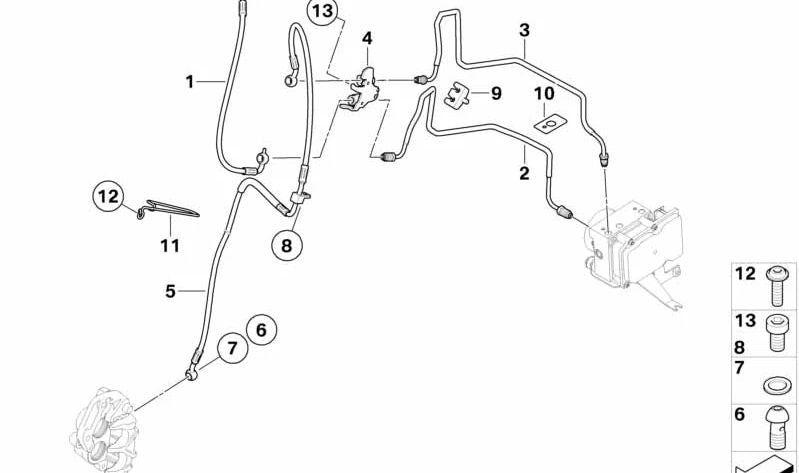 13
4
3
1
9
10
2
12
11
8
5
6
7
12
13
8
7
6