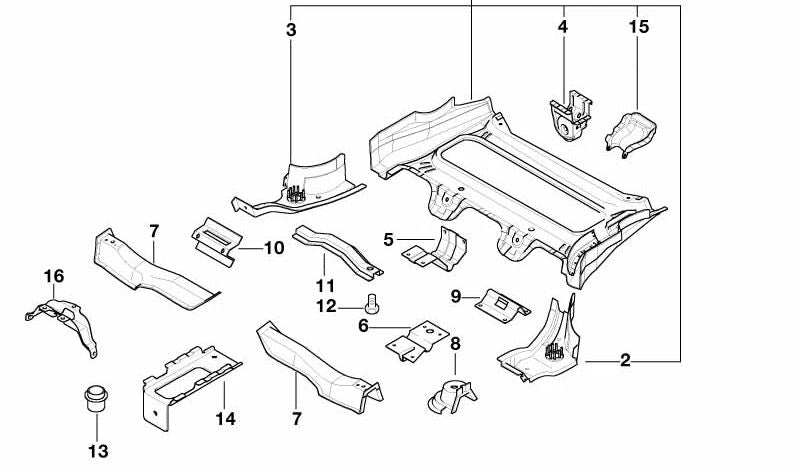 3
4
15
7
10
5
16
11
12
9
6
8
2
14
7
13