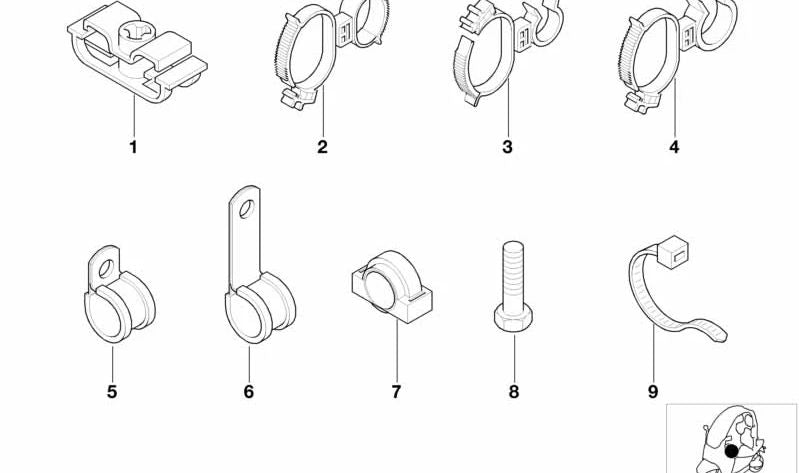 1
2
3
4
5
6
7
8
9