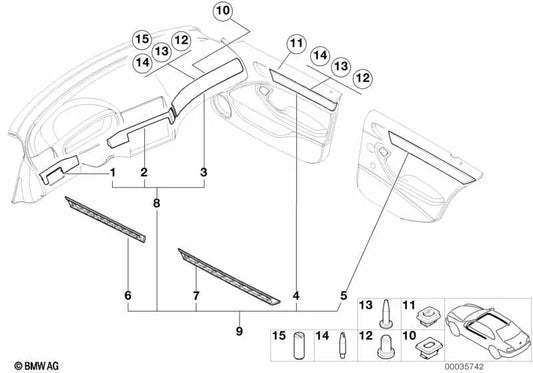 10
15
12
13
14
11
14
13
12
1
2
3
8
6
7
4
5
9
13
11
15
14
12
10
© BMW AG
00035742