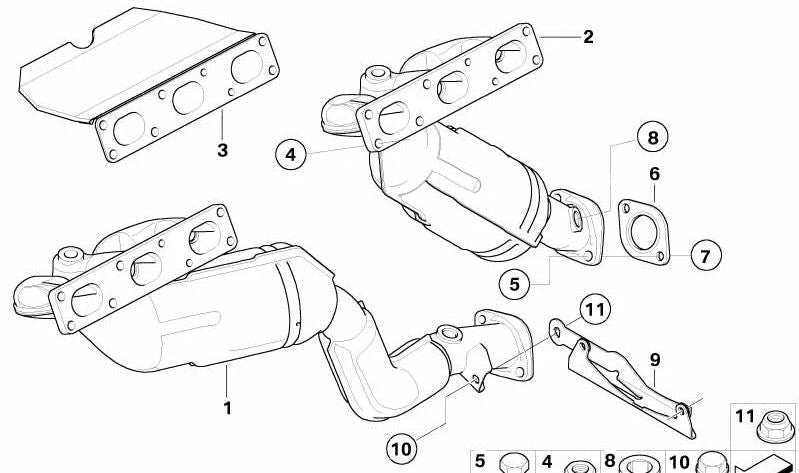 2
3
4
8
6
7
5
11
9
1
10
11
5
4
8
10