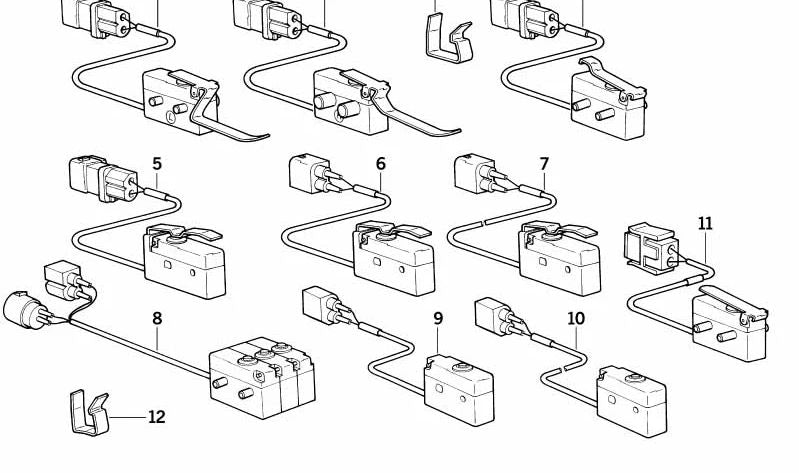 5
6
7
11
8
9
10
12