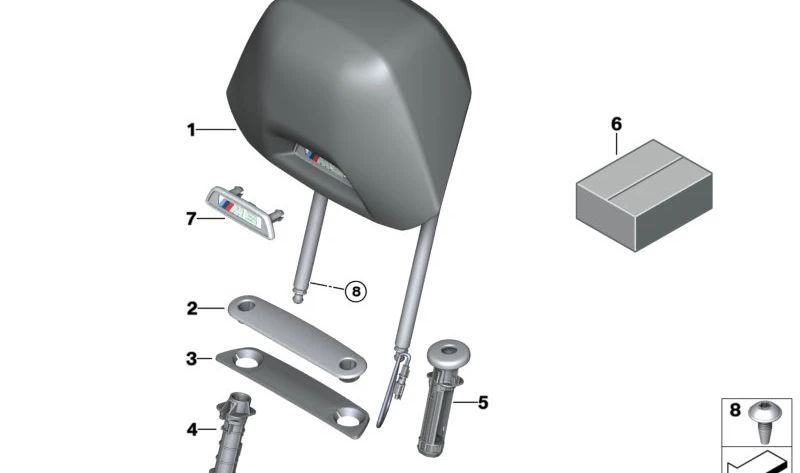 1
6
7
8
2
3
5
4
8