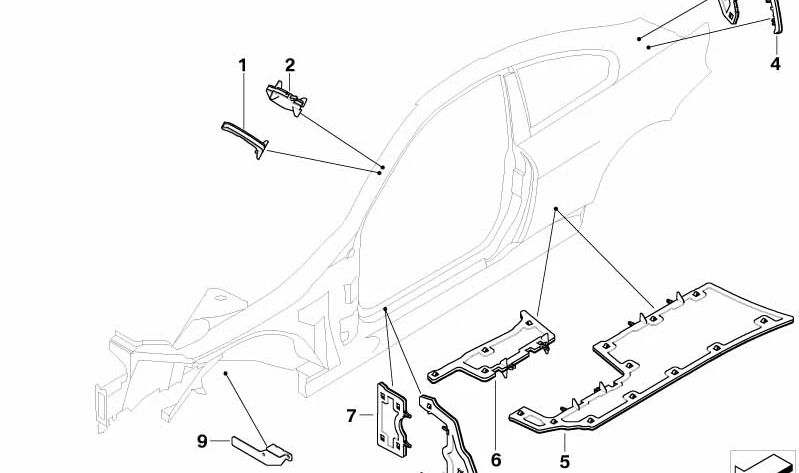 1
2
4
7
9
6
5