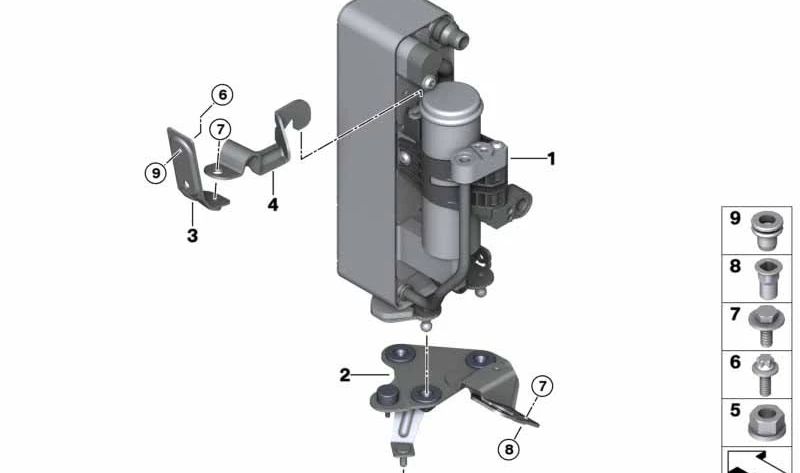 6
7
9
4
3
1
2
7
8
9
8
7
6
5