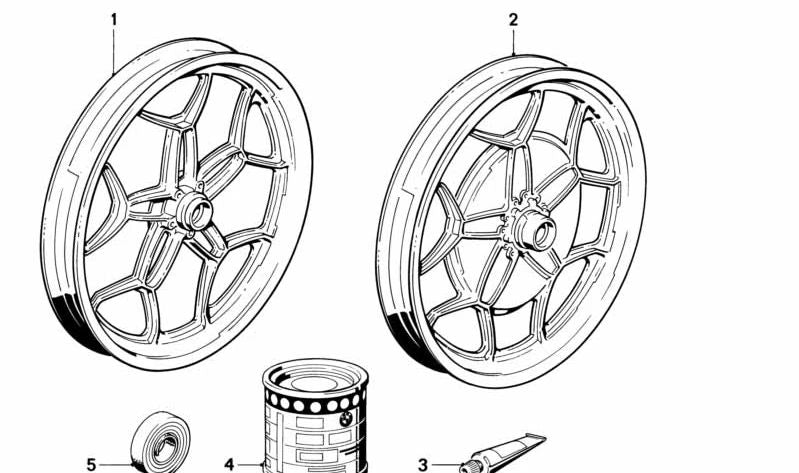 1
2
5
4
3