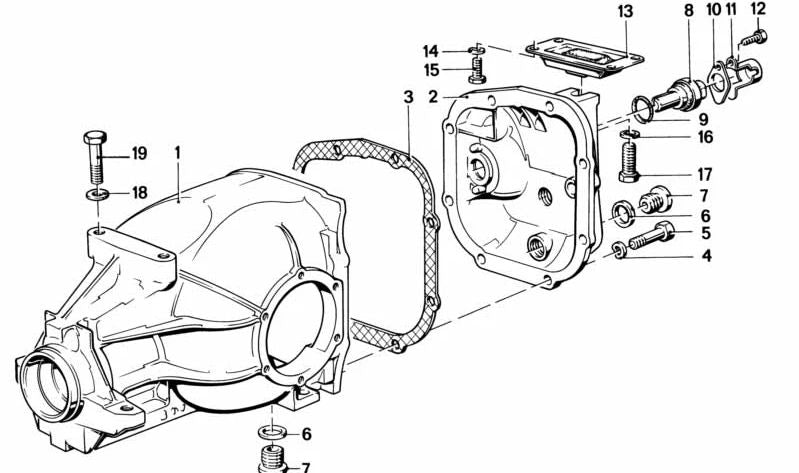 13
8
10
11
12
14
15
3
2
9
16
19
1
17
18
7
6
5
4
6
7