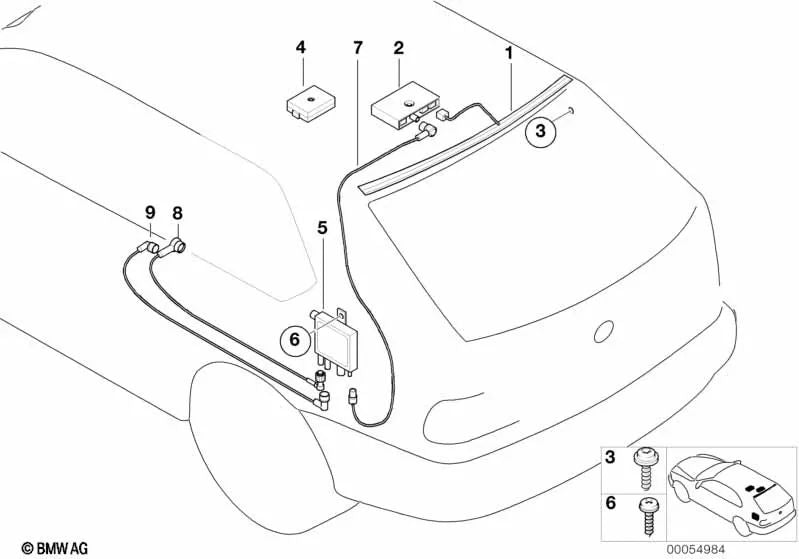 4
7
2
1
3
9
8
5
6
3
6
© BMW AG
00054984