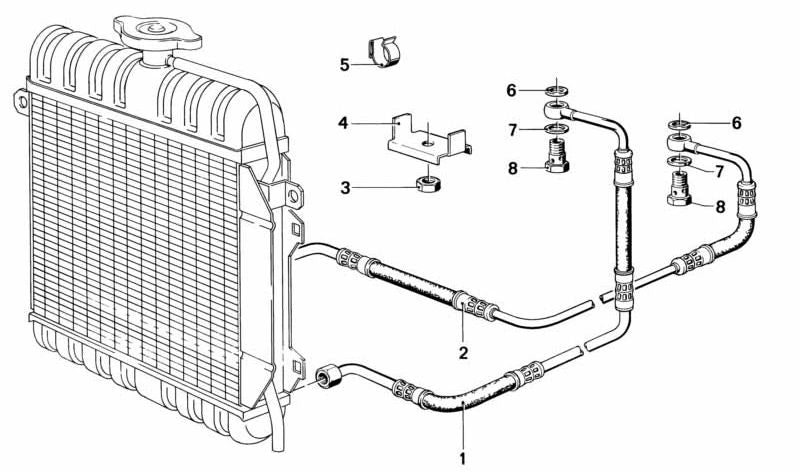 5
4
3
6
7
8
6
7
8
2
1