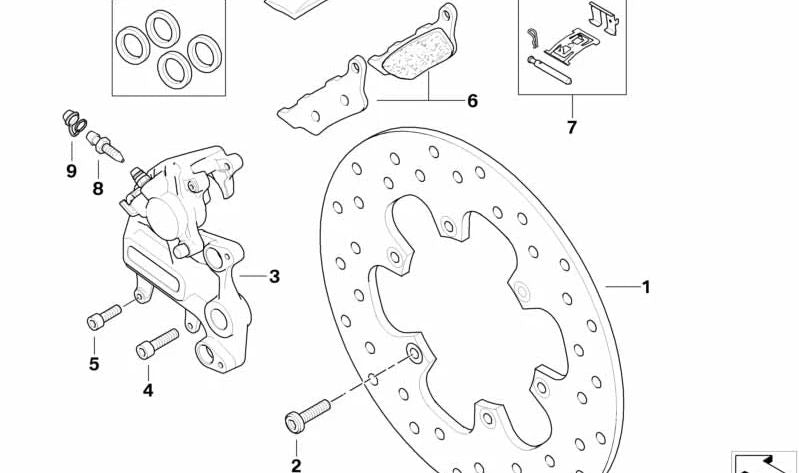 6
7
9
8
3
1
5
4
2