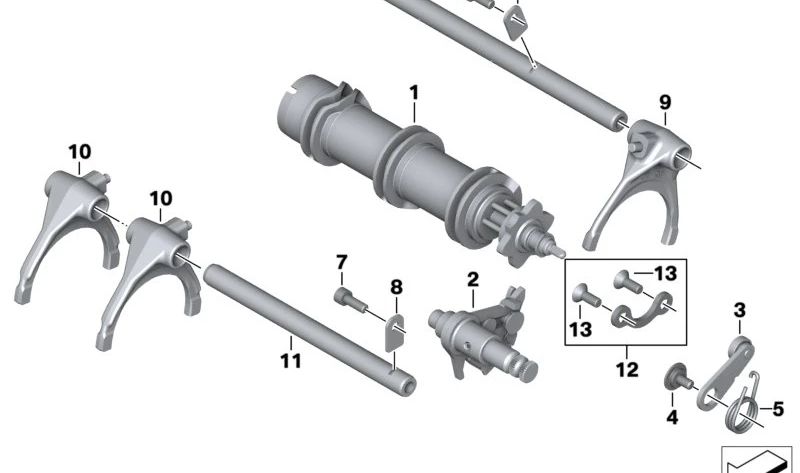 1
9
10
10
7
8
2
13
13
3
11
12
4
5