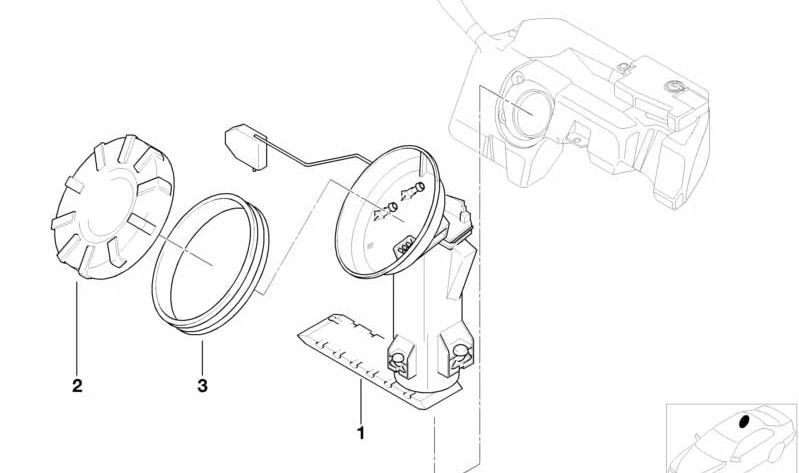 2
3
1