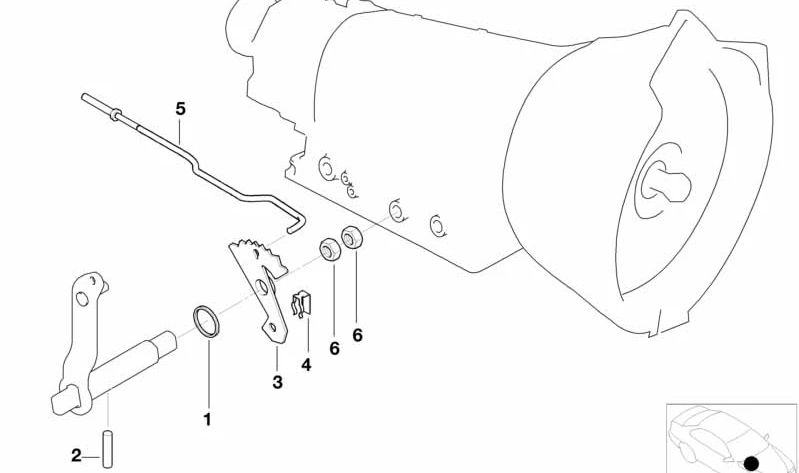 5
6
6
4
3
1
2