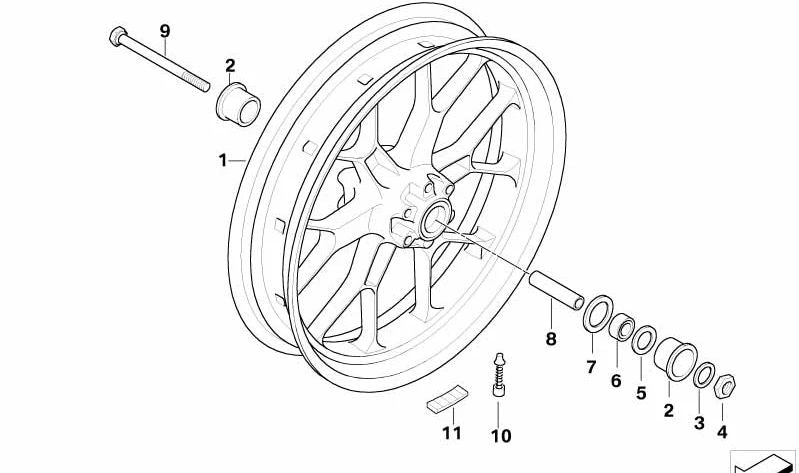 9
2
1
8
7
6
5
2
3
4
11
10