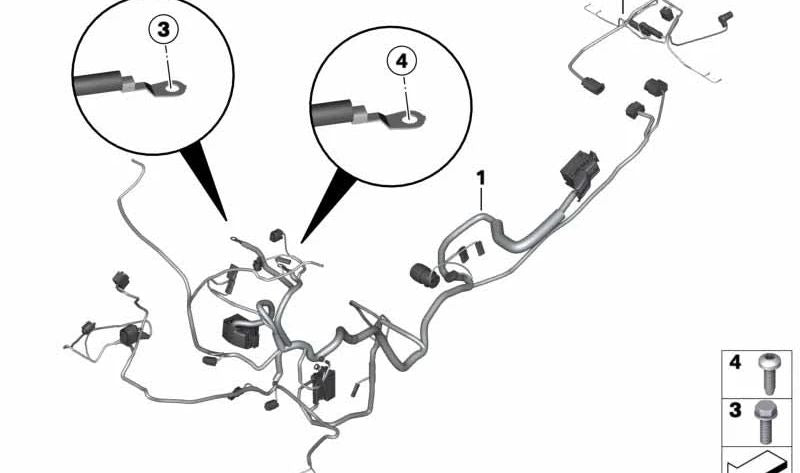 3
4
1
4
3