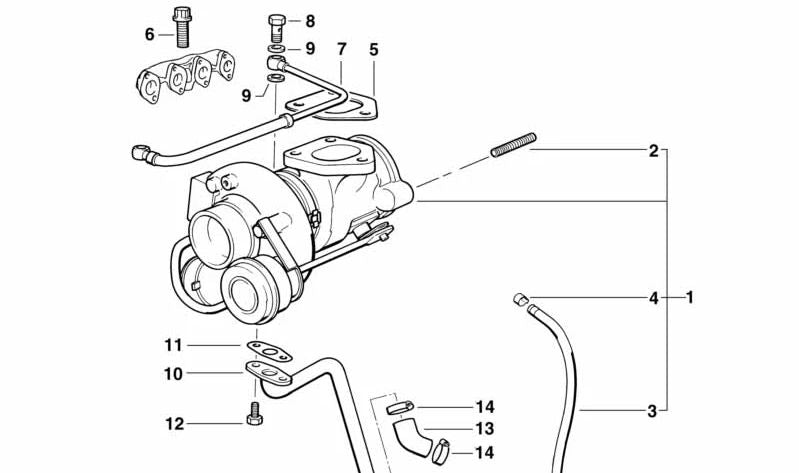 6
8
9
7
5
9
2
4
1
11
10
12
14
13
14
3