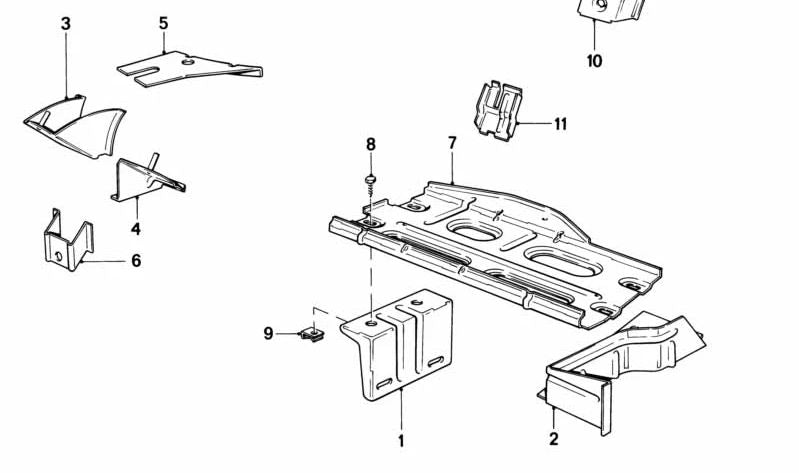 3
5
10
11
8
7
4
6
9
1
2