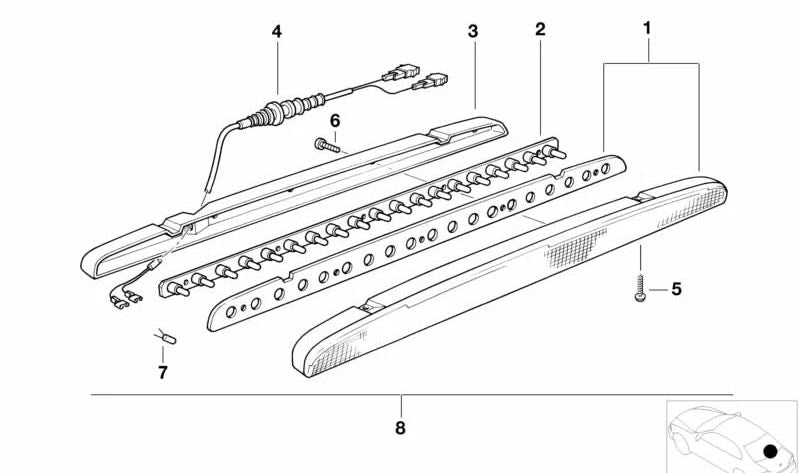 4
3
2
1
6
5
7
8