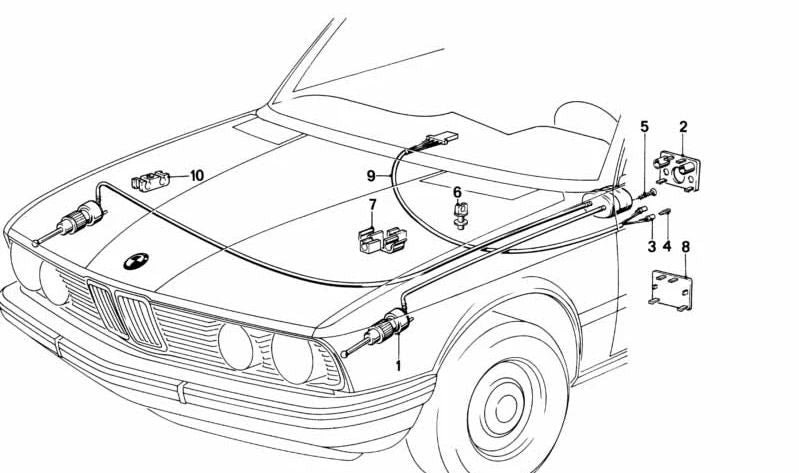 5
2
10
9
6
7
3
4
8
1