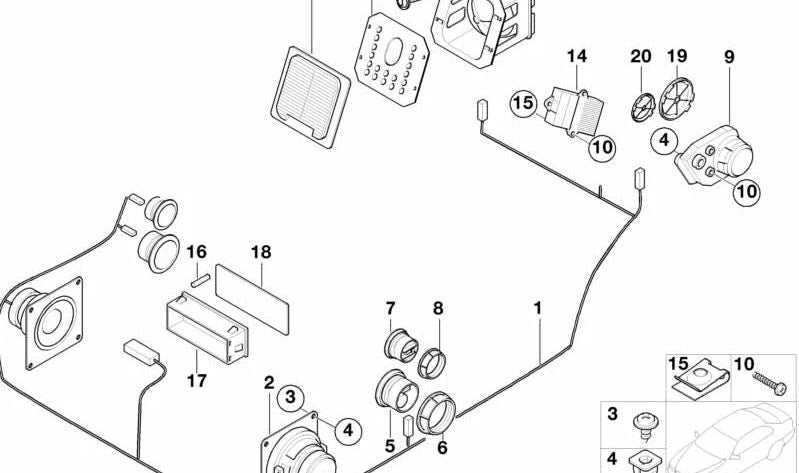 14
20
19
9
15
10
4
10
16
18
7
8
1
17
2
3
4
5
6
15
10
3
4