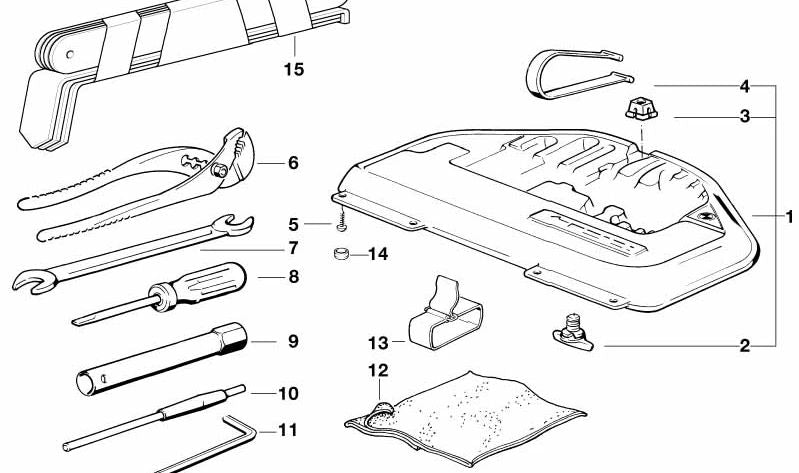 15
4
3
6
1
5
7
14
8
9
13
2
12
10
11