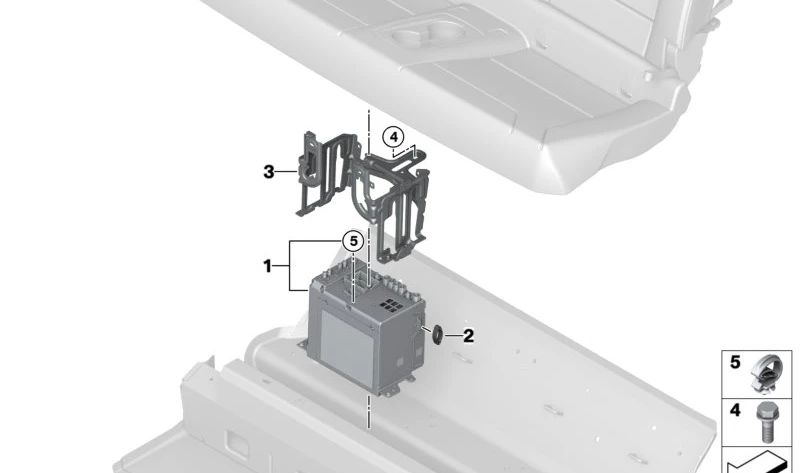 4
3
5
1
2
5
4