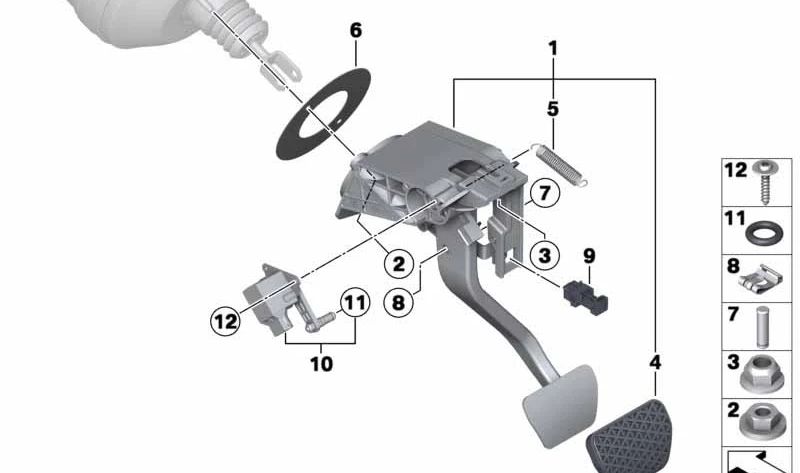 6
1
5
7
3
9
2
8
12
11
10
4
12
11
8
7
3
2