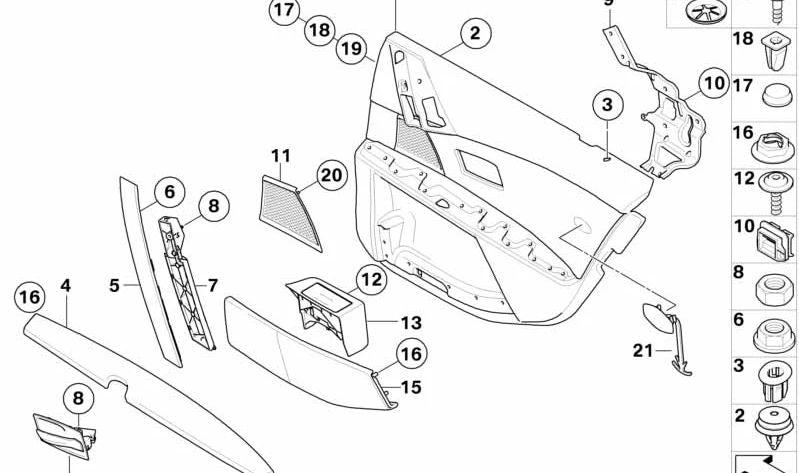 17
18
19
2
9
3
10
11
20
6
8
5
7
16
4
12
13
16
15
21
8
18
17
16
12
10
8
6
3
2