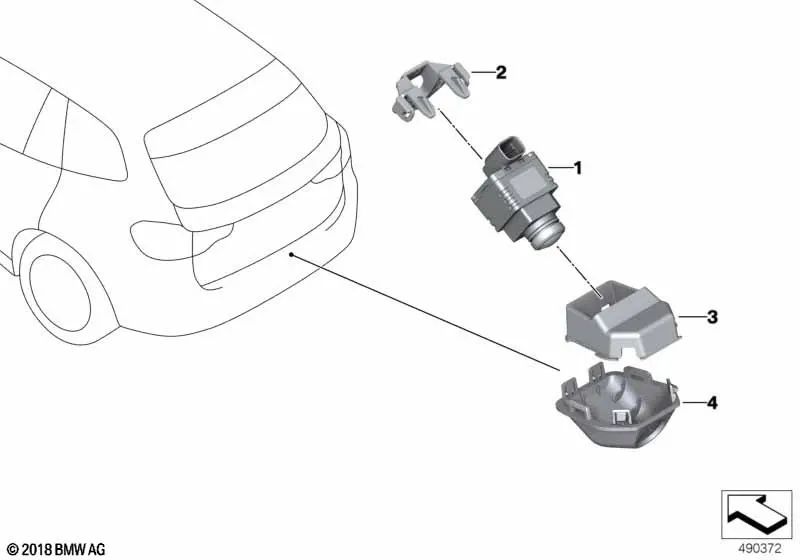 2
1
3
4
© 2018 BMW AG
490372