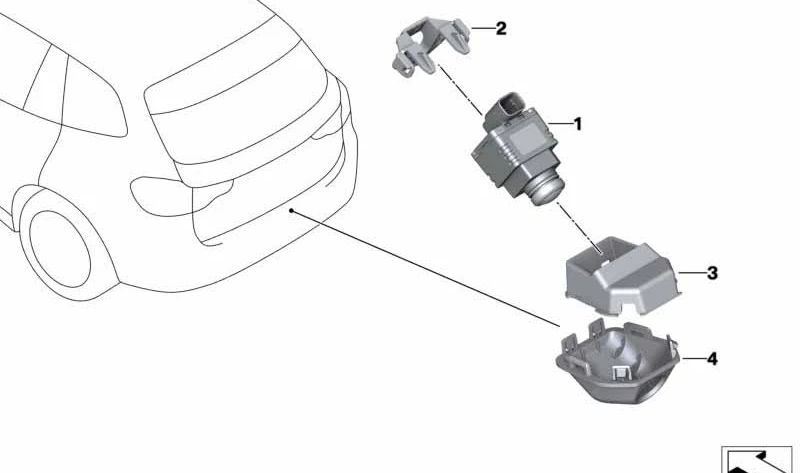 2
1
3
4