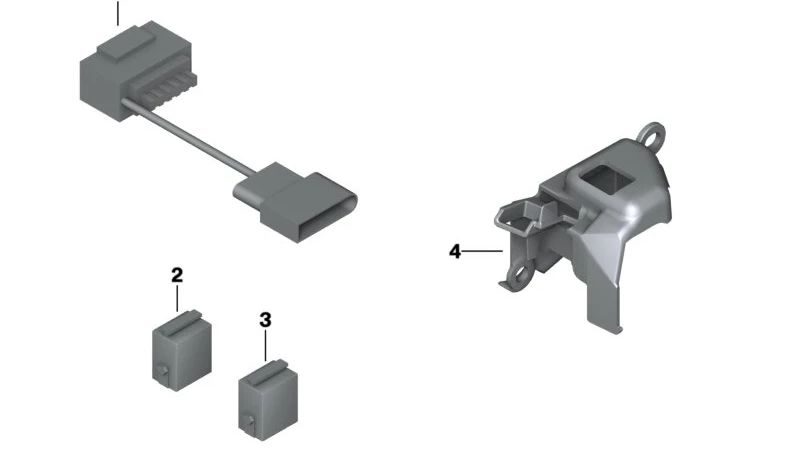 2
3
4