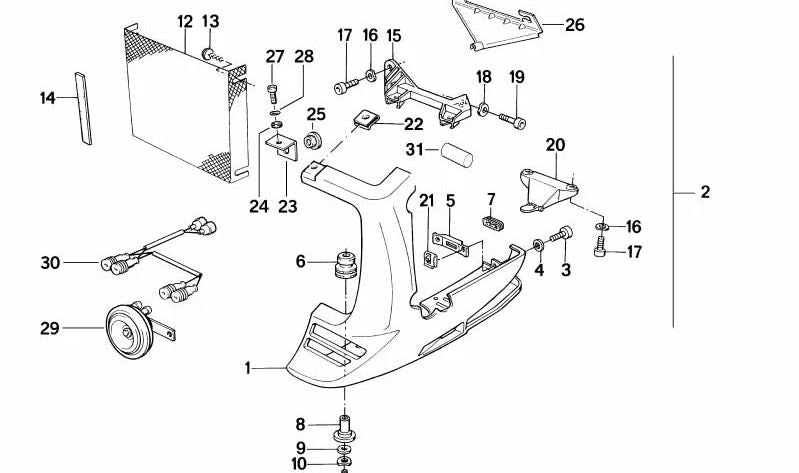 12
13
26
17
16
15
27
28
14
18
19
25
22
31
20
2
24
23
21
5
7
16
30
6
4
3
17
29
1
8
9
10