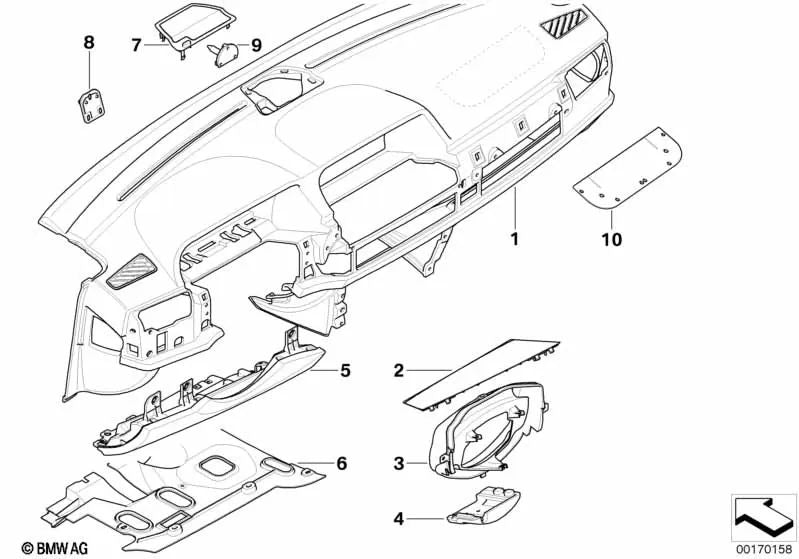 8
7
9
1
10
5
2
6
3
4
© BMW AG
00170158