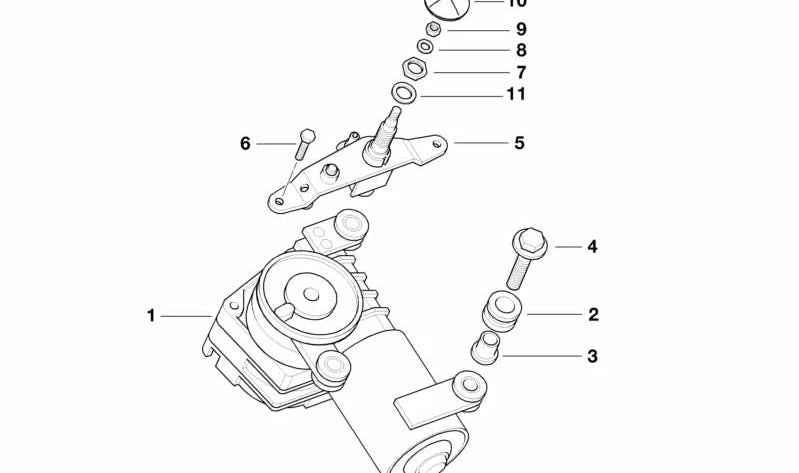 10
9
8
7
11
6
5
4
1
2
3