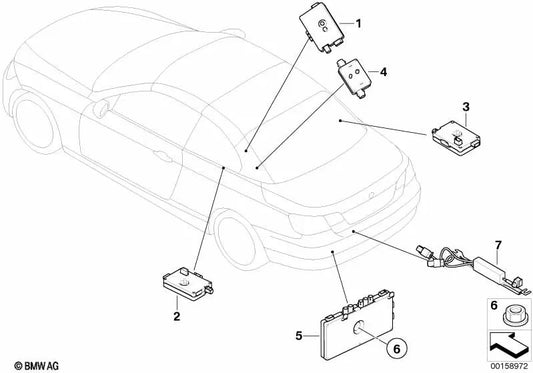 1
4
3
7
2
5
6
6
© BMW AG
00158972