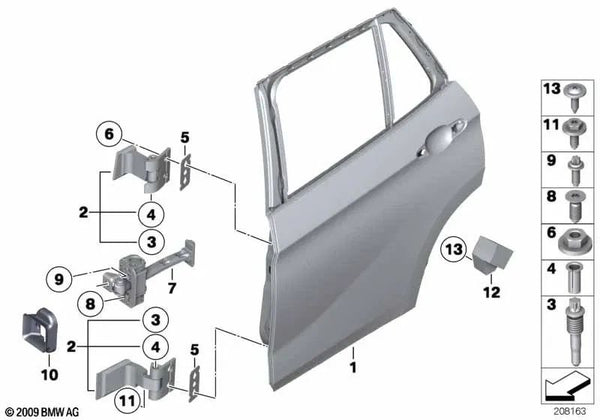 6
5
2
4
3
9
7
8
3
2
4
5
10
11
1
13
12
13
11
9
8
6
4
3
© 2009 BMW AG
208163