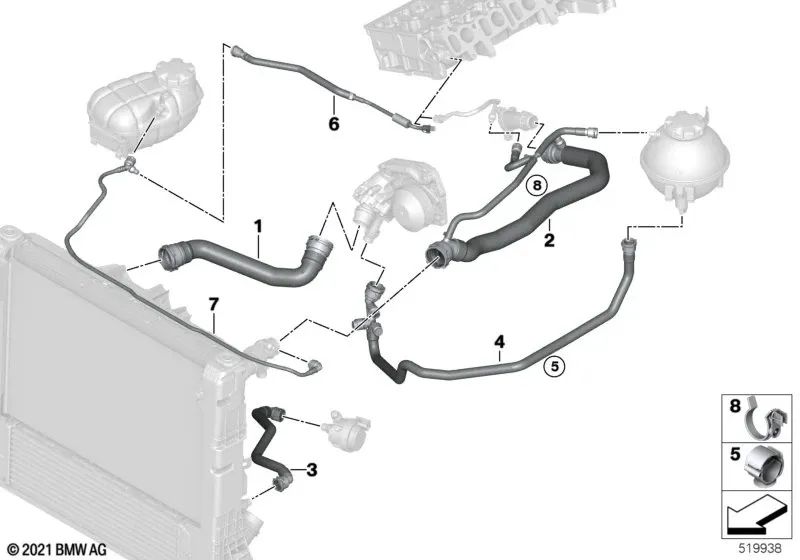 6
8
1
2
7
4
5
3
8
5
© 2021 BMW AG
519938