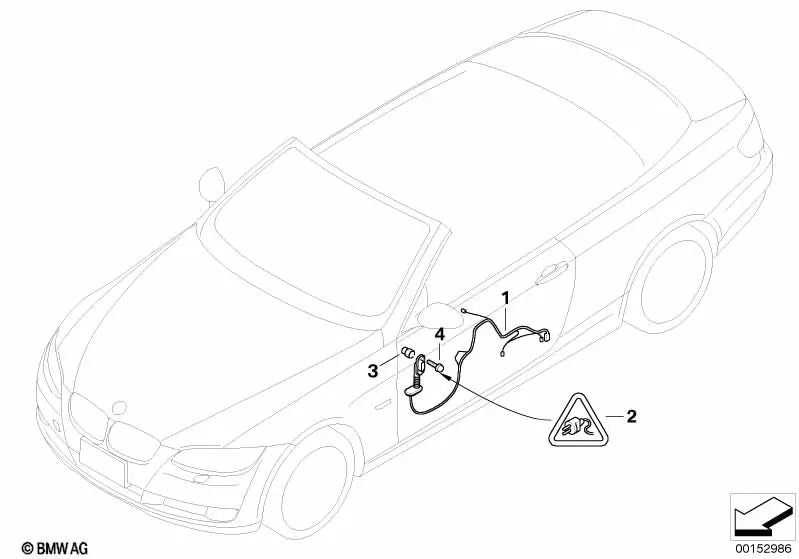 1
4
3
2
© BMW AG
00152986