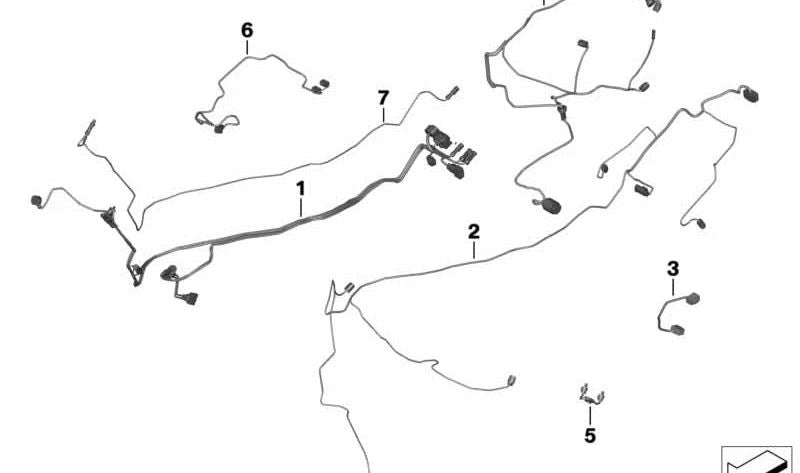 6
7
1
2
3
5