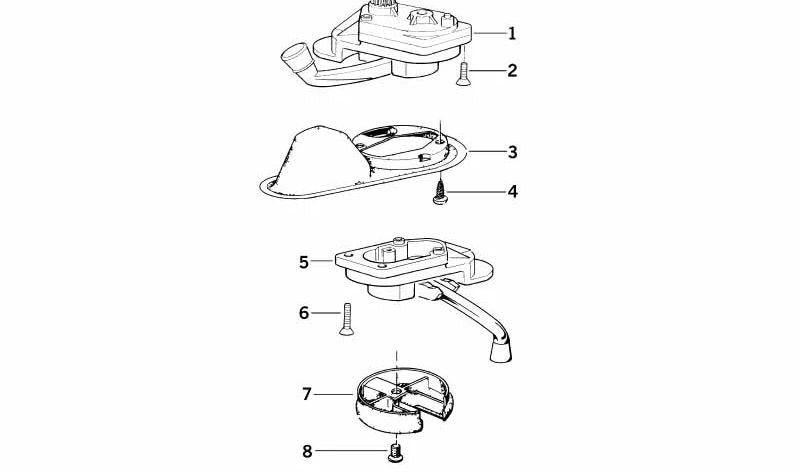 1
2
3
4
5
6
7
8