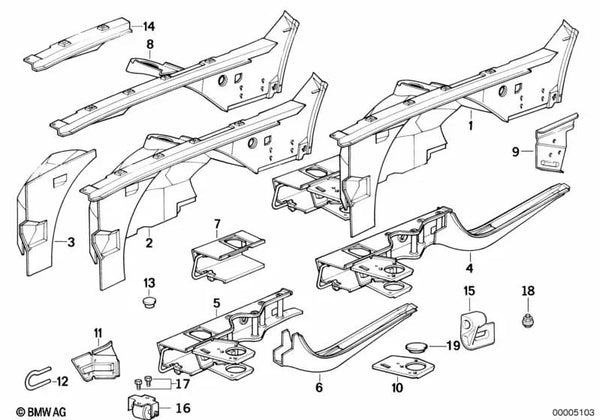 14
8
1
9
3
2
7
4
13
5
15
18
11
19
12
17
6
10
16
© BMW AG
00005103