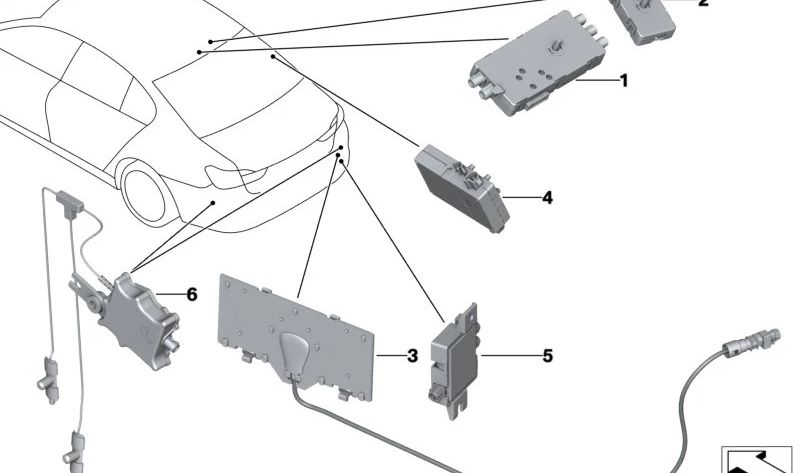 2
1
4
6
3
5