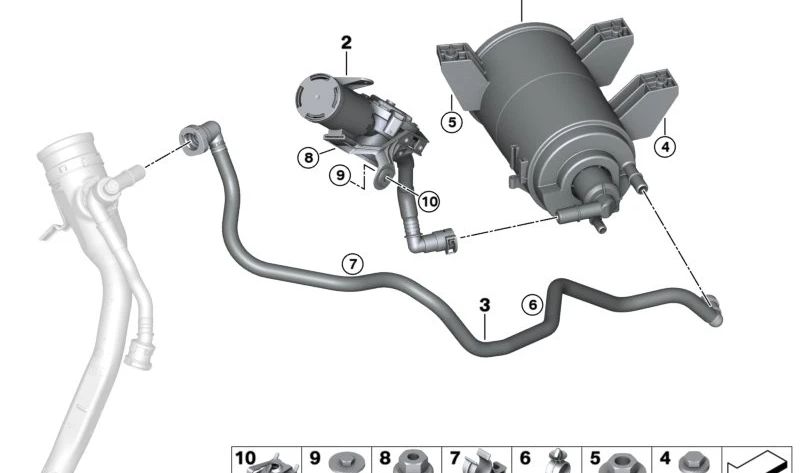 2
5
4
8
9
10
7
3
6
10
9
8
7
6
5
4