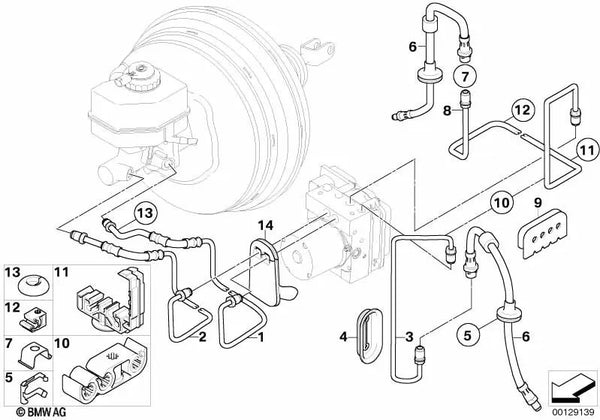 6
7
8
12
11
10
9
13
14
13
11
12
7
10
5
2
1
4
3
5
6
© BMW AG
00129139