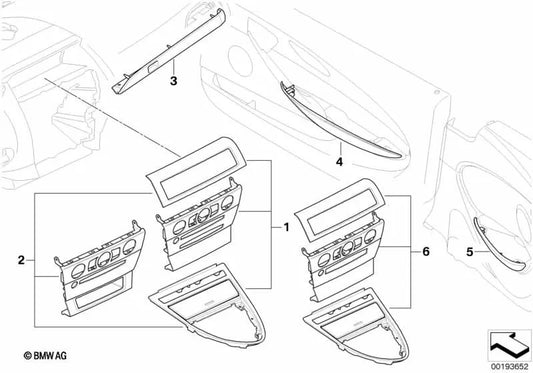 3

4

1

2

6

5

© BMW AG

00193652